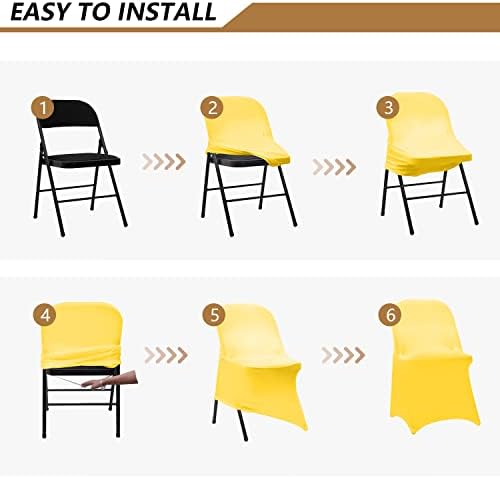 EASY TO INSTALL

1

2

3

4

5

6