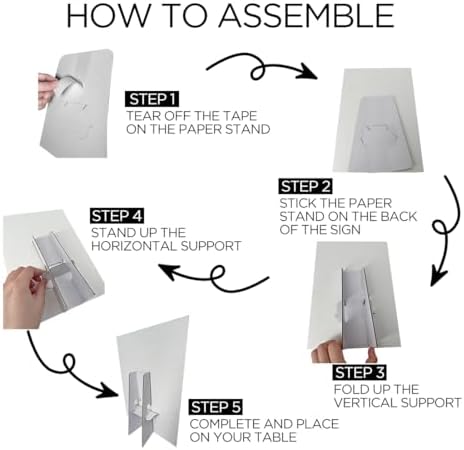 HOW TO ASSEMBLE

STEP 1
TEAR OFF THE TAPE ON THE PAPER STAND

STEP 2
STICK THE PAPER STAND ON THE BACK OF THE SIGN

STEP 3
FOLD UP THE VERTICAL SUPPORT

STEP 4
STAND UP THE HORIZONTAL SUPPORT

STEP 5
COMPLETE AND PLACE ON YOUR TABLE