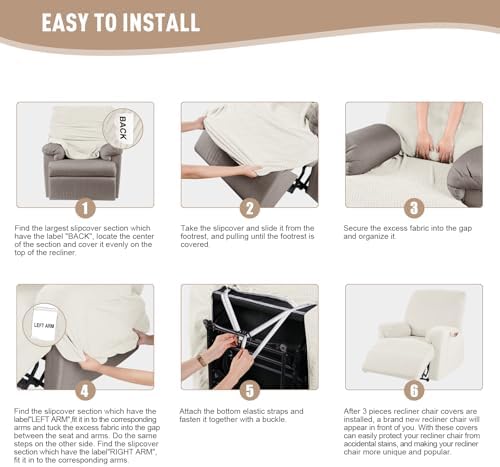 EASY TO INSTALL

BACK

1

Find the largest slipcover section which have the label "BACK", locate the center of the section and cover it evenly on the top of the recliner.

2

Take the slipcover and slide it from the footrest, and pulling until the footrest is covered.

3

Secure the excess fabric into the gap and organize it.

LEFT ARM

4

Find the slipcover section which have the label"LEFT ARM",fit it in to the corresponding arms and tuck the excess fabric into the gap between the seat and arms. Do the same steps on the other side. Find the slipcover section which have the label"RIGHT ARM", fit it in to the corresponding arms.

5

Attach the bottom elastic straps and fasten it together with a buckle.

6

After 3 pieces recliner chair covers are installed, a brand new recliner chair will appear in front of you. With these covers can easily protect your recliner chair from accidental stains, and making your recliner chair more unique and popular.