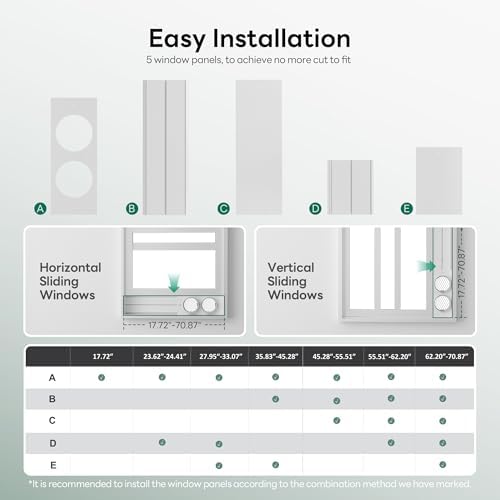 Easy Installation

5 window panels, to achieve no more cut to fit

A B C D E

Horizontal Sliding Windows

17.72"-70.87"

Vertical Sliding Windows

17.72"-70.87"

| | 17.72" | 23.62"-24.41" | 27.95"-33.07" | 35.83"-45.28" | 45.28"-55.51" | 55.51"-62.20" | 62.20"-70.87" |
|---|---|---|---|---|---|---|---|
| A | ✓ | ✓ | ✓ | ✓ | ✓ | ✓ | ✓ |
| B | | | | ✓ | ✓ | ✓ | ✓ |
| C | | | | | ✓ | ✓ | ✓ |
| D | | ✓ | ✓ | | | ✓ | ✓ |
| E | | | ✓ | ✓ | | | ✓ |

*It is recommended to install the window panels according to the combination method we have marked.