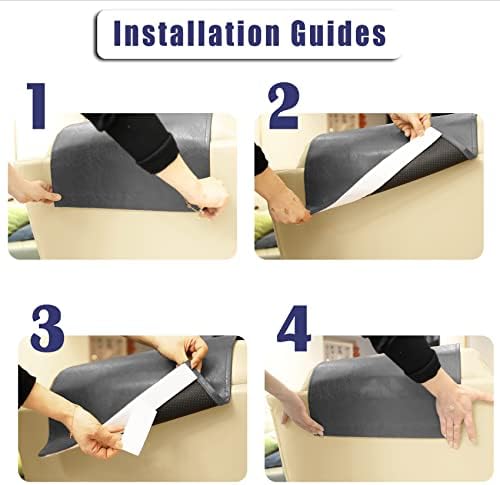 Installation Guides

1

2

3

4