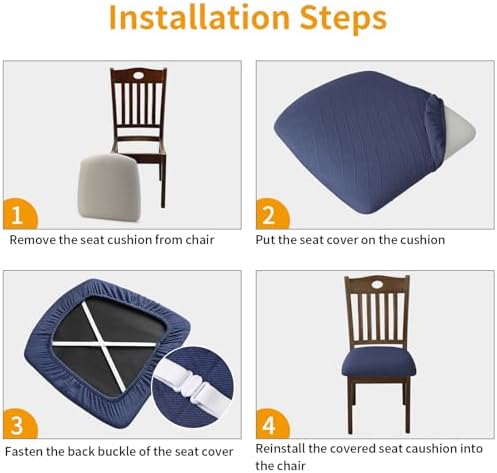 Installation Steps

1
Remove the seat cushion from chair

2
Put the seat cover on the cushion

3
Fasten the back buckle of the seat cover

4
Reinstall the covered seat caushion into the chair