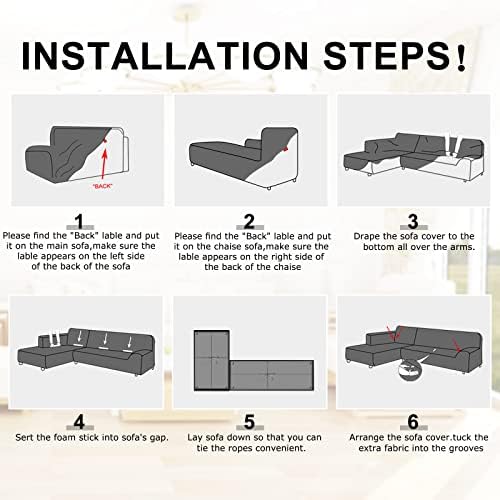 INSTALLATION STEPS!

"BACK"

1
Please find the "Back" lable and put it on the main sofa,make sure the lable appears on the left side of the back of the sofa

2
Please find the "Back" lable and put it on the chaise sofa,make sure the lable appears on the right side of the back of the chaise

3
Drape the sofa cover to the bottom all over the arms.

4
Sert the foam stick into sofa's gap.

5
Lay sofa down so that you can tie the ropes convenient.

6
Arrange the sofa cover.tuck the extra fabric into the grooves