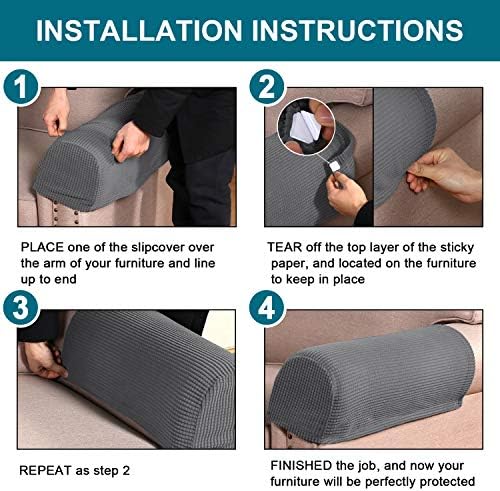 INSTALLATION INSTRUCTIONS

1

PLACE one of the slipcover over the arm of your furniture and line up to end

2

TEAR off the top layer of the sticky paper, and located on the furniture to keep in place

3

REPEAT as step 2

4

FINISHED the job, and now your furniture will be perfectly protected