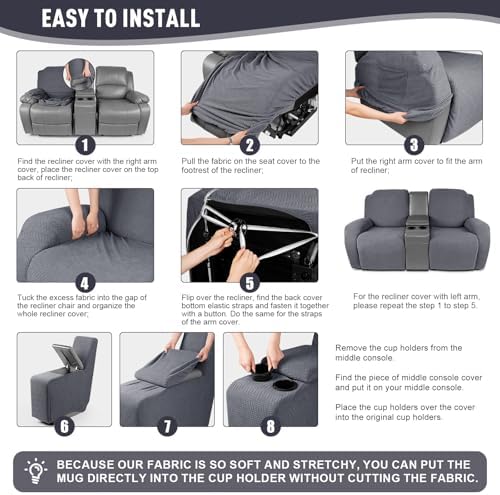 EASY TO INSTALL

1

Find the recliner cover with the right arm cover, place the recliner cover on the top back of recliner;

2

Pull the fabric on the seat cover to the footrest of the recliner;

3

Put the right arm cover to fit the arm of recliner;

4

Tuck the excess fabric into the gap of the recliner chair and organize the whole recliner cover;

5

Flip over the recliner, find the back cover bottom elastic straps and fasten it together with a button. Do the same for the straps of the arm cover.

For the recliner cover with left arm, please repeat the step 1 to step 5.

6

7

8

Remove the cup holders from the middle console.

Find the piece of middle console cover and put it on your middle console.

Place the cup holders over the cover into the original cup holders.

BECAUSE OUR FABRIC IS SO SOFT AND STRETCHY, YOU CAN PUT THE MUG DIRECTLY INTO THE CUP HOLDER WITHOUT CUTTING THE FABRIC.