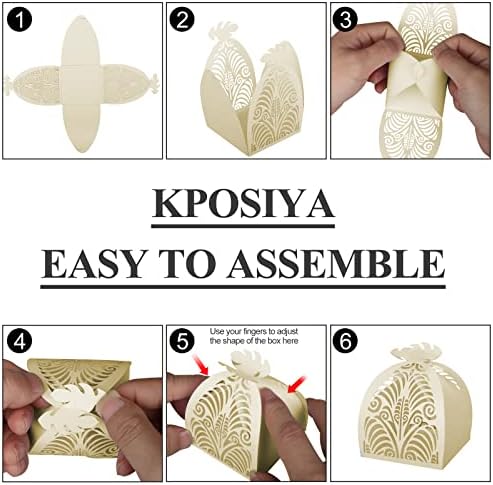 1

2

3

KPOSIYA

EASY TO ASSEMBLE

4

5

Use your fingers to adjust the shape of the box here

6