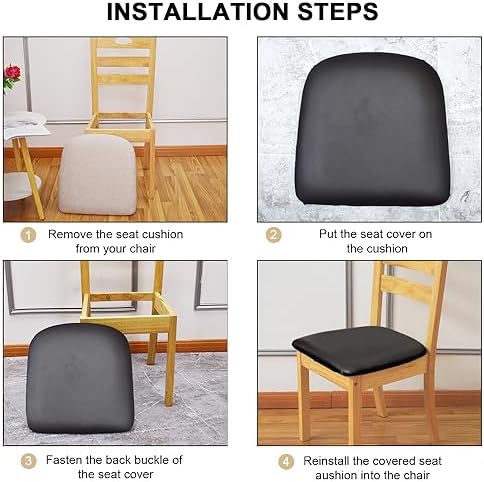 INSTALLATION STEPS

1 Remove the seat cushion from your chair

2 Put the seat cover on the cushion

3 Fasten the back buckle of the seat cover

4 Reinstall the covered seat aushion into the chair