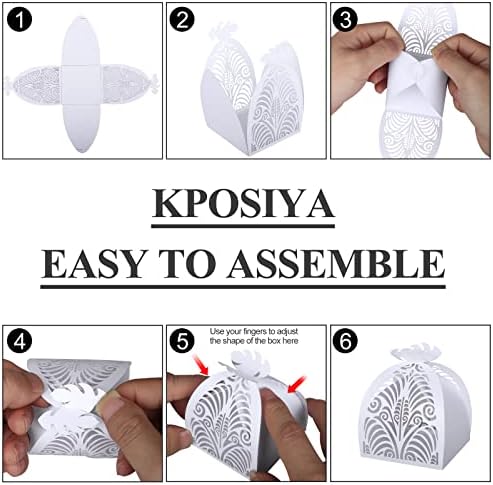 1

2

3

KPOSIYA

EASY TO ASSEMBLE

4

5

Use your fingers to adjust the shape of the box here

6