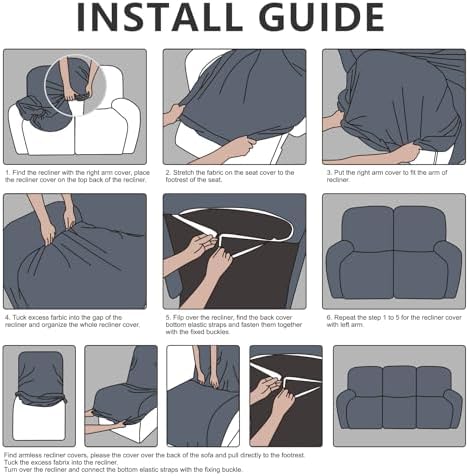 INSTALL GUIDE

1. Find the recliner with the right arm cover, place the recliner cover on the top back of the recliner.

2. Stretch the fabric on the seat cover to the footrest of the seat.

3. Put the right arm cover to fit the arm of recliner.

4. Tuck excess farbic into the gap of the recliner and organize the whole recliner cover.

5. Filp over the recliner, find the back cover bottom elastic straps and fasten them together with the fixed buckles.

6. Repeat the step 1 to 5 for the recliner cover with left arm.

Find armless recliner covers, please the cover over the back of the sofa and pull directly to the footrest.
Tuck the excess fabrix into the recliner.
Turn over the recliner and connect the bottom elastic straps with the fixing buckle.