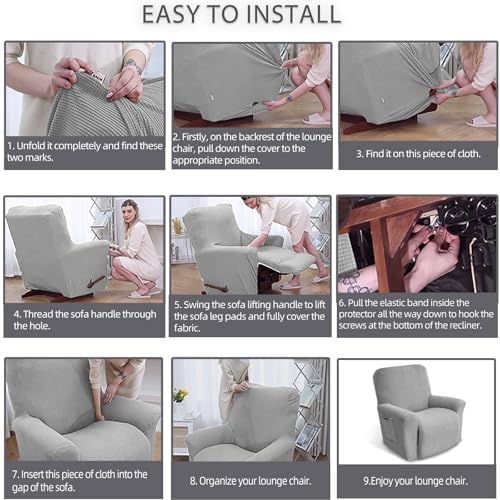 EASY TO INSTALL

1. Unfold it completely and find these two marks.

2. Firstly, on the backrest of the lounge chair, pull down the cover to the appropriate position.

3. Find it on this piece of cloth.

4. Thread the sofa handle through the hole.

5. Swing the sofa lifting handle to lift the sofa leg pads and fully cover the fabric.

6. Pull the elastic band inside the protector all the way down to hook the screws at the bottom of the recliner.

7. Insert this piece of cloth into the gap of the sofa.

8. Organize your lounge chair.

9.Enjoy your lounge chair.