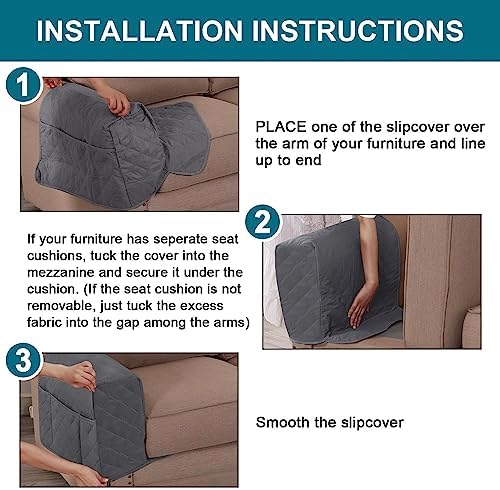 INSTALLATION INSTRUCTIONS

1

PLACE one of the slipcover over the arm of your furniture and line up to end

2

If your furniture has seperate seat cushions, tuck the cover into the mezzanine and secure it under the cushion. (If the seat cushion is not removable, just tuck the excess fabric into the gap among the arms)

3

Smooth the slipcover