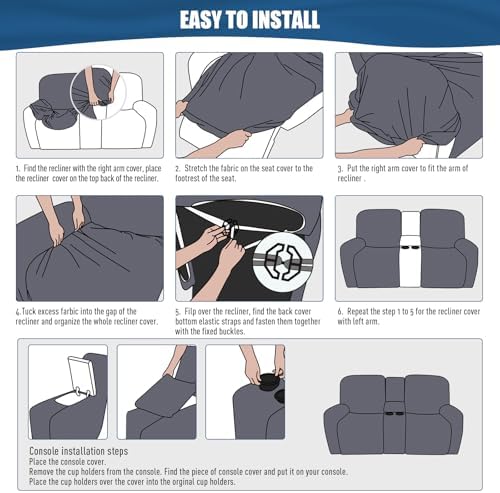 EASY TO INSTALL

1. Find the recliner with the right arm cover, place the recliner cover on the top back of the recliner.

2. Stretch the fabric on the seat cover to the footrest of the seat.

3. Put the right arm cover to fit the arm of recliner .

4.Tuck excess farbic into the gap of the recliner and organize the whole recliner cover.

5. Filp over the recliner, find the back cover bottom elastic straps and fasten them together with the fixed buckles.

6. Repeat the step 1 to 5 for the recliner cover with left arm.

Console installation steps
Place the console cover.
Remove the cup holders from the console. Find the piece of console cover and put it on your console.
Place the cup holders over the cover into the orginal cup holders.