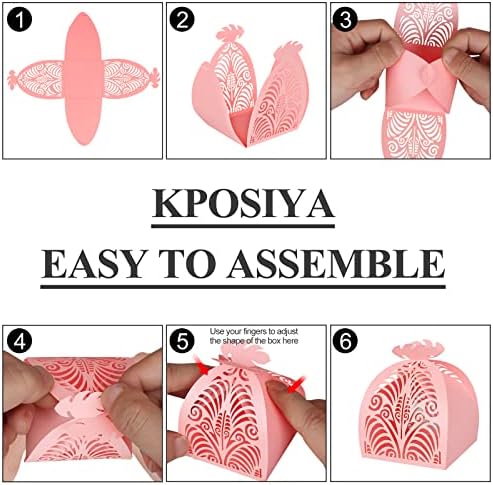 1

2

3

KPOSIYA

EASY TO ASSEMBLE

4

5

Use your fingers to adjust the shape of the box here

6