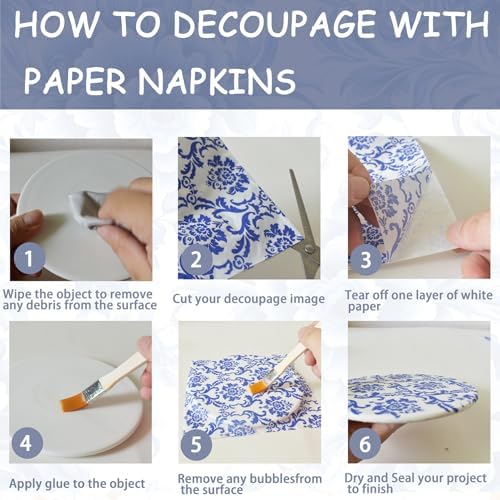 HOW TO DECOUPAGE WITH PAPER NAPKINS

1
Wipe the object to remove any debris from the surface

2
Cut your decoupage image

3
Tear off one layer of white paper

4
Apply glue to the object

5
Remove any bubblesfrom the surface

6
Dry and Seal your project to finish