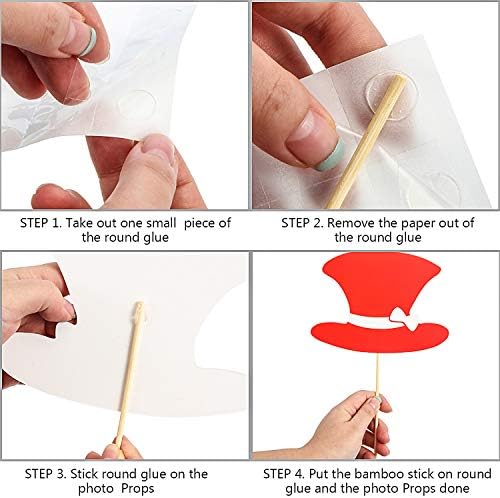 STEP 1. Take out one small piece of the round glue

STEP 2. Remove the paper out of the round glue

STEP 3. Stick round glue on the photo Props

STEP 4. Put the bamboo stick on round glue and the photo Props done