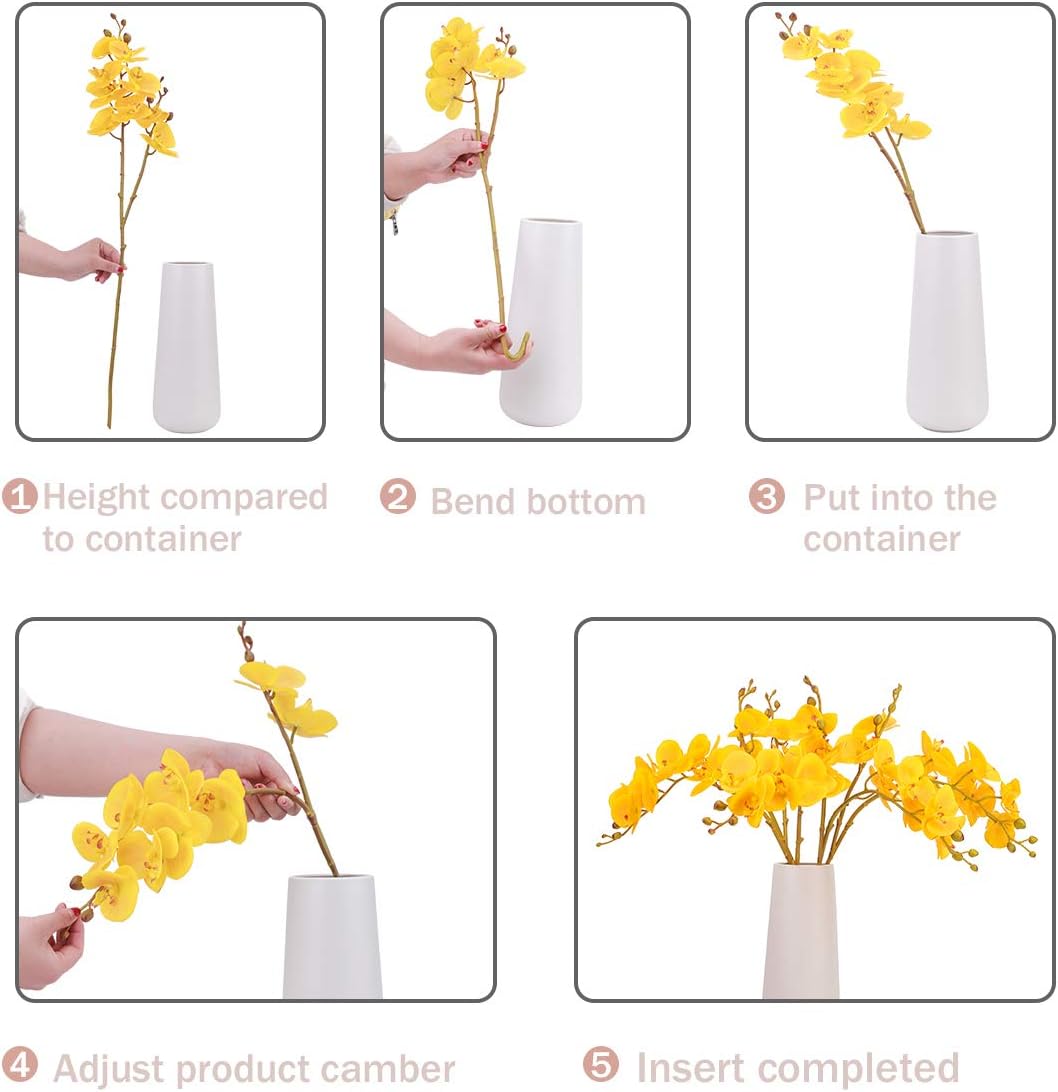 1 Height compared to container

2 Bend bottom

3 Put into the container

4 Adjust product camber

5 Insert completed