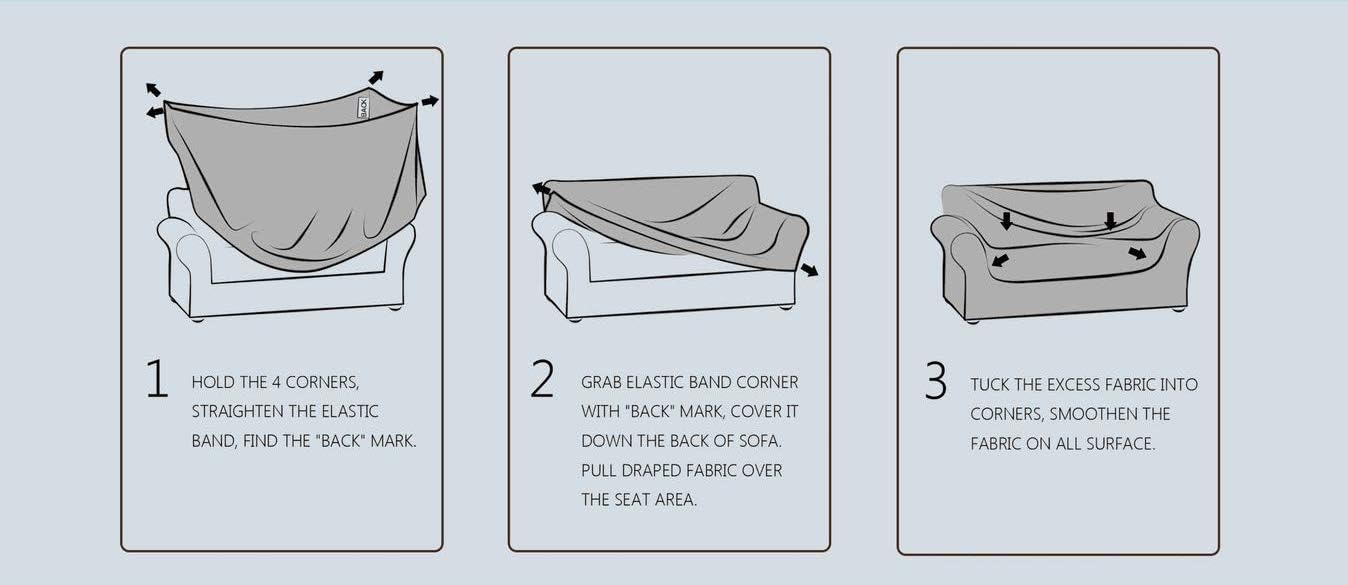 BACK

1 HOLD THE 4 CORNERS, STRAIGHTEN THE ELASTIC BAND, FIND THE "BACK" MARK.

2 GRAB ELASTIC BAND CORNER WITH "BACK" MARK, COVER IT DOWN THE BACK OF SOFA. PULL DRAPED FABRIC OVER THE SEAT AREA.

3 TUCK THE EXCESS FABRIC INTO CORNERS, SMOOTHEN THE FABRIC ON ALL SURFACE.