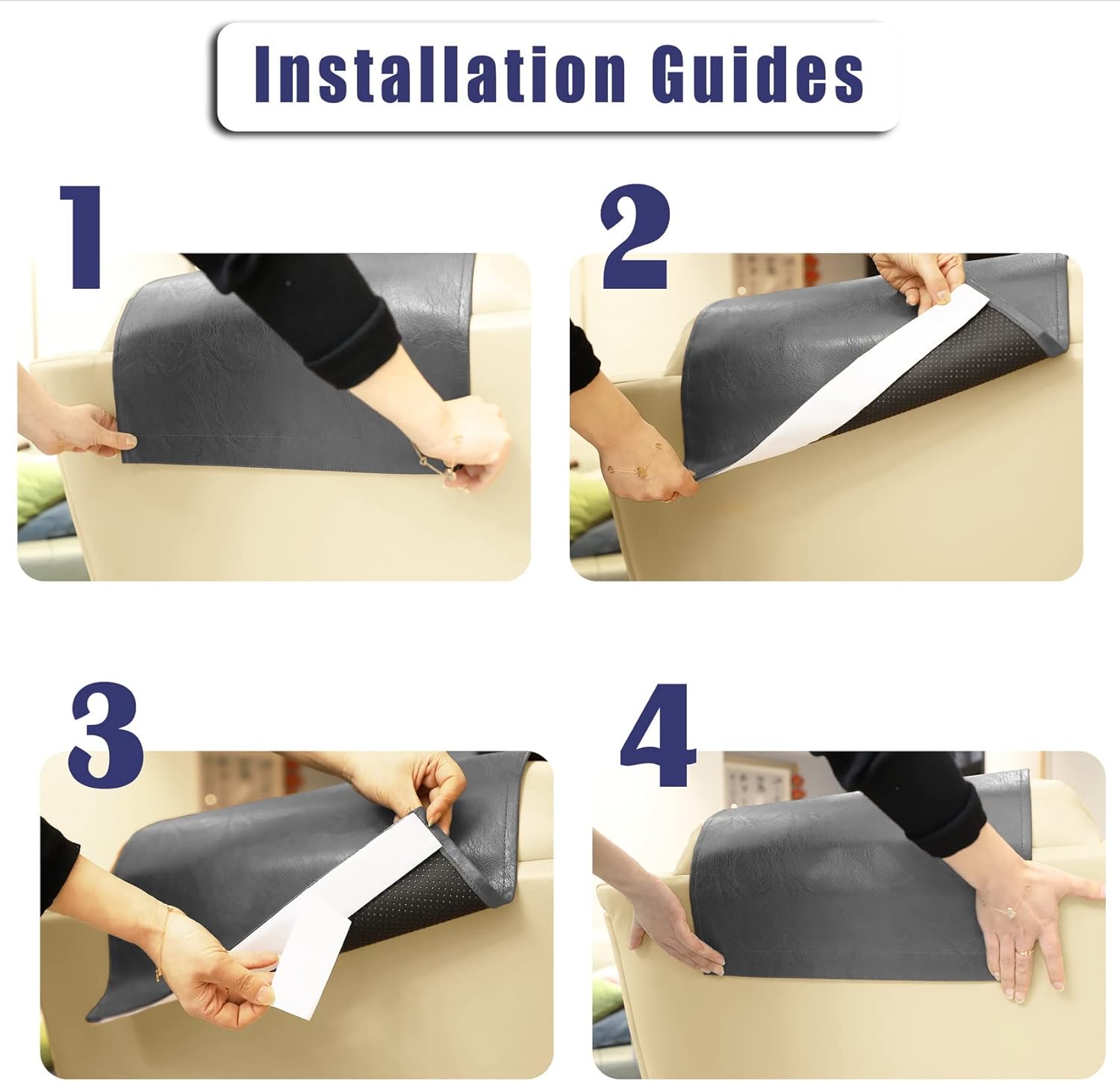 Installation Guides

1

2

3

4