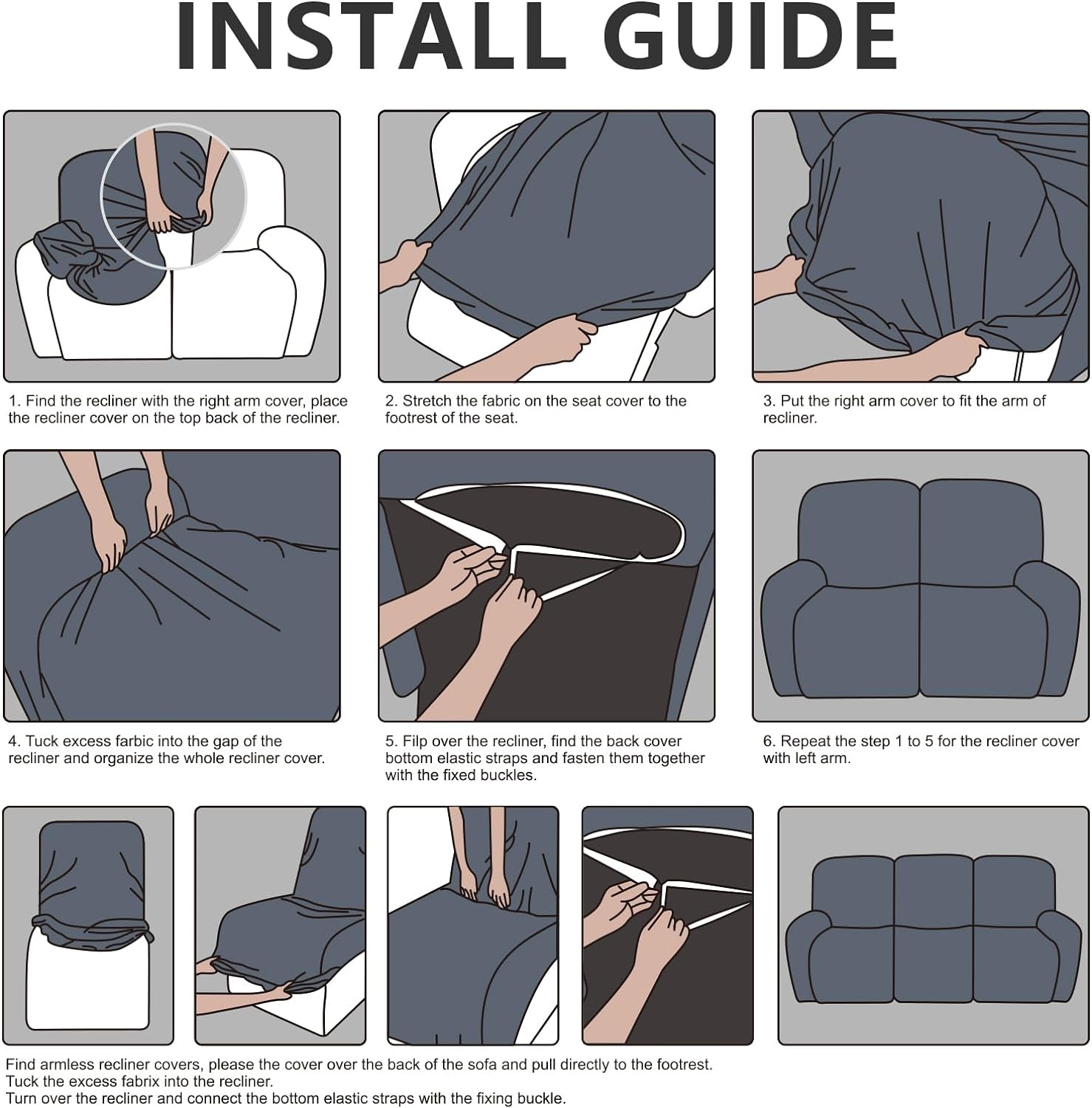 INSTALL GUIDE

1. Find the recliner with the right arm cover, place the recliner cover on the top back of the recliner.

2. Stretch the fabric on the seat cover to the footrest of the seat.

3. Put the right arm cover to fit the arm of recliner.

4. Tuck excess farbic into the gap of the recliner and organize the whole recliner cover.

5. Filp over the recliner, find the back cover bottom elastic straps and fasten them together with the fixed buckles.

6. Repeat the step 1 to 5 for the recliner cover with left arm.

Find armless recliner covers, please the cover over the back of the sofa and pull directly to the footrest.
Tuck the excess fabrix into the recliner.
Turn over the recliner and connect the bottom elastic straps with the fixing buckle.