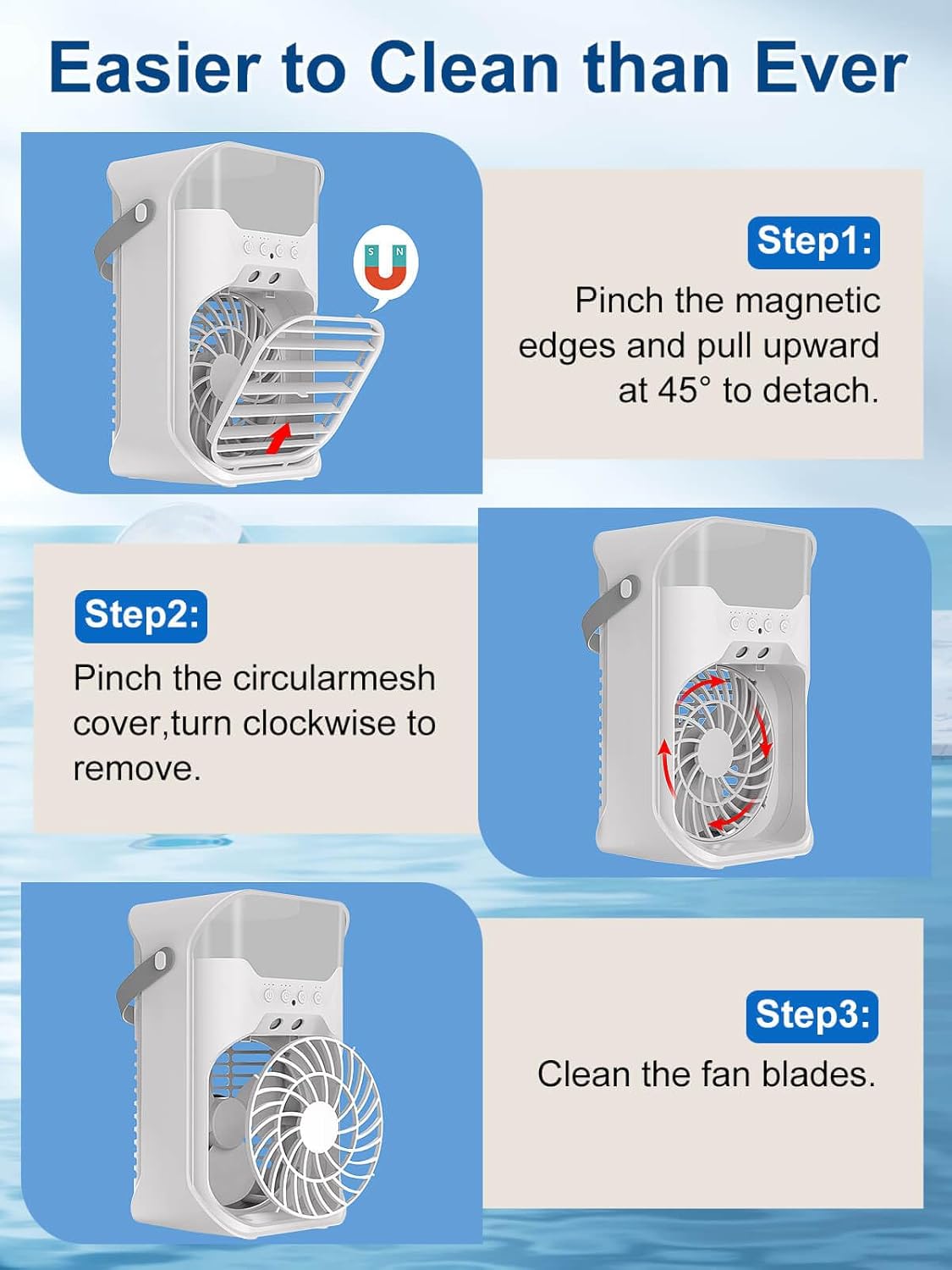 Easier to Clean than Ever

S N

Step1:

Pinch the magnetic edges and pull upward at 45° to detach.

Step2:

Pinch the circularmesh cover,turn clockwise to remove.

Step3:

Clean the fan blades.