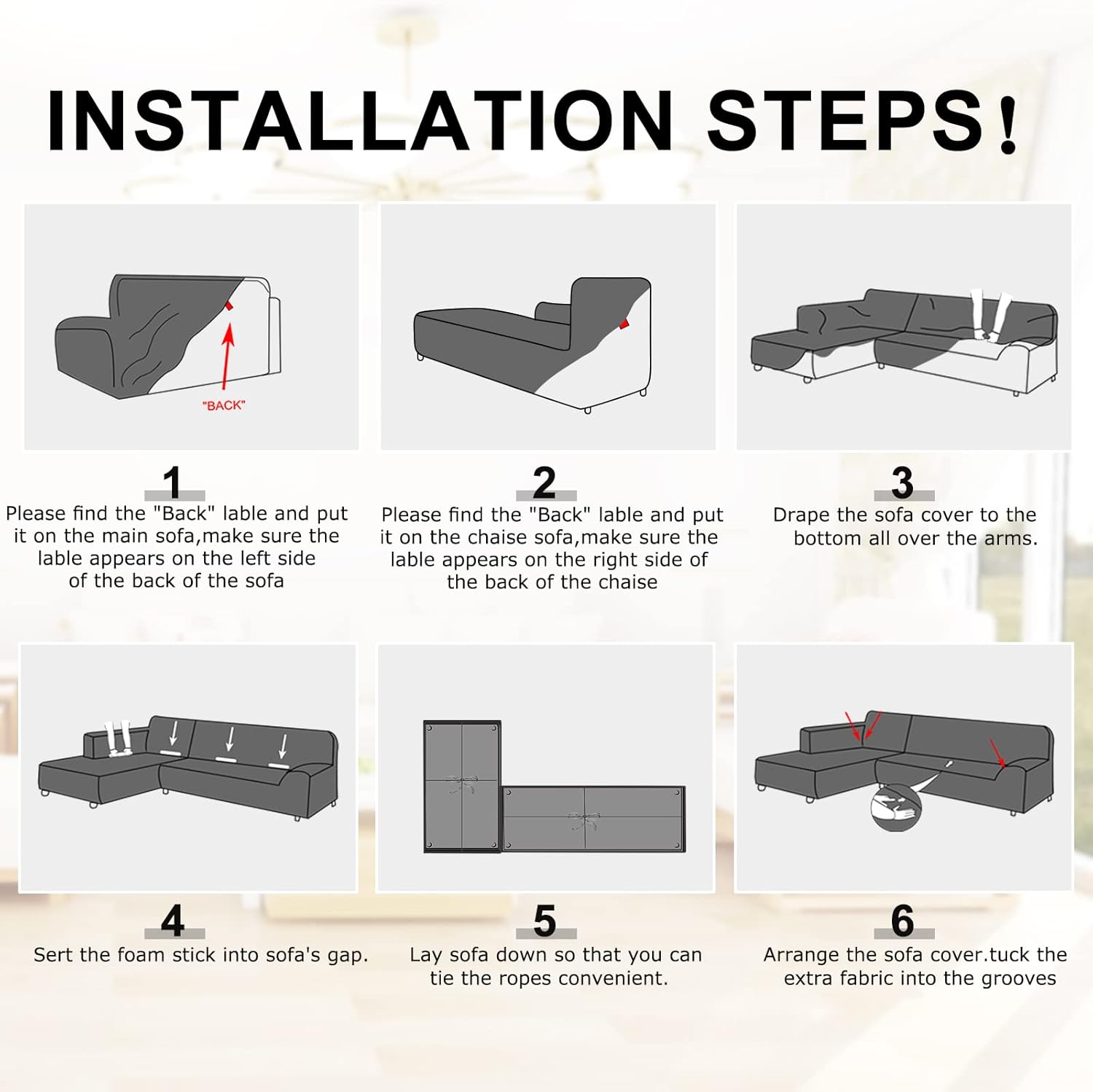 INSTALLATION STEPS!

"BACK"

1
Please find the "Back" lable and put it on the main sofa,make sure the lable appears on the left side of the back of the sofa

2
Please find the "Back" lable and put it on the chaise sofa,make sure the lable appears on the right side of the back of the chaise

3
Drape the sofa cover to the bottom all over the arms.

4
Sert the foam stick into sofa's gap.

5
Lay sofa down so that you can tie the ropes convenient.

6
Arrange the sofa cover.tuck the extra fabric into the grooves