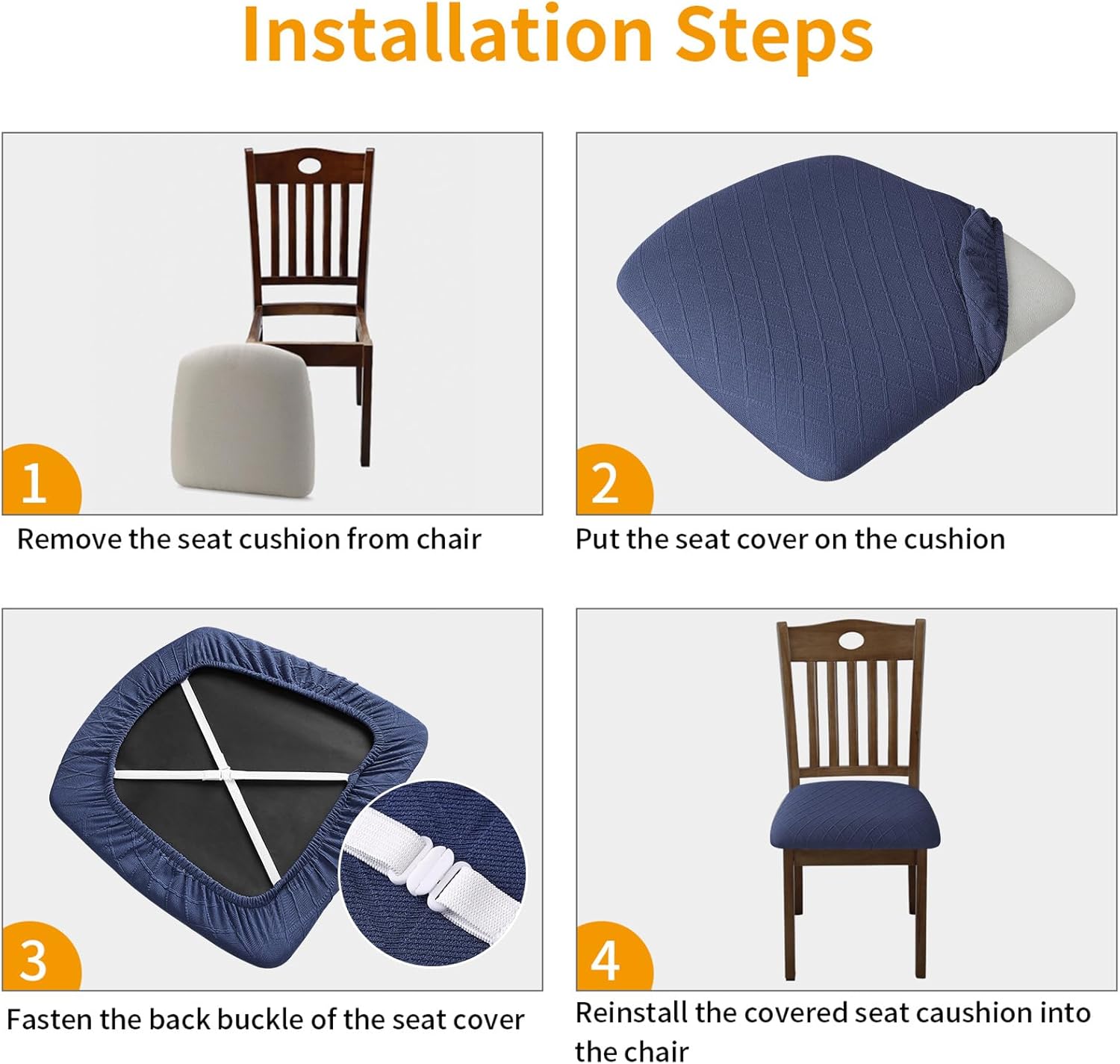 Installation Steps

1

Remove the seat cushion from chair

2

Put the seat cover on the cushion

3

Fasten the back buckle of the seat cover

4

Reinstall the covered seat caushion into the chair