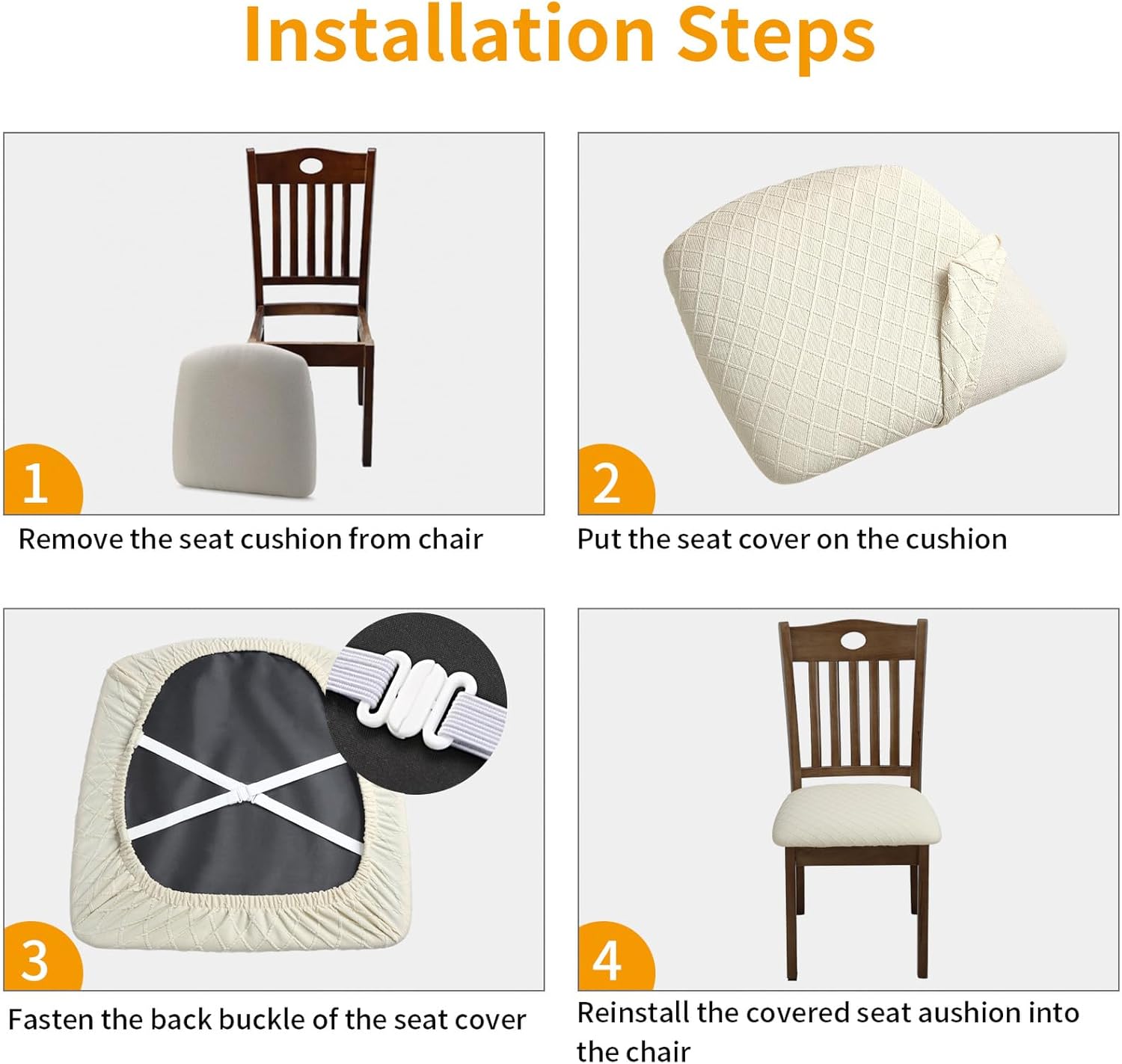 Installation Steps

1

Remove the seat cushion from chair

2

Put the seat cover on the cushion

3

Fasten the back buckle of the seat cover

4

Reinstall the covered seat aushion into the chair