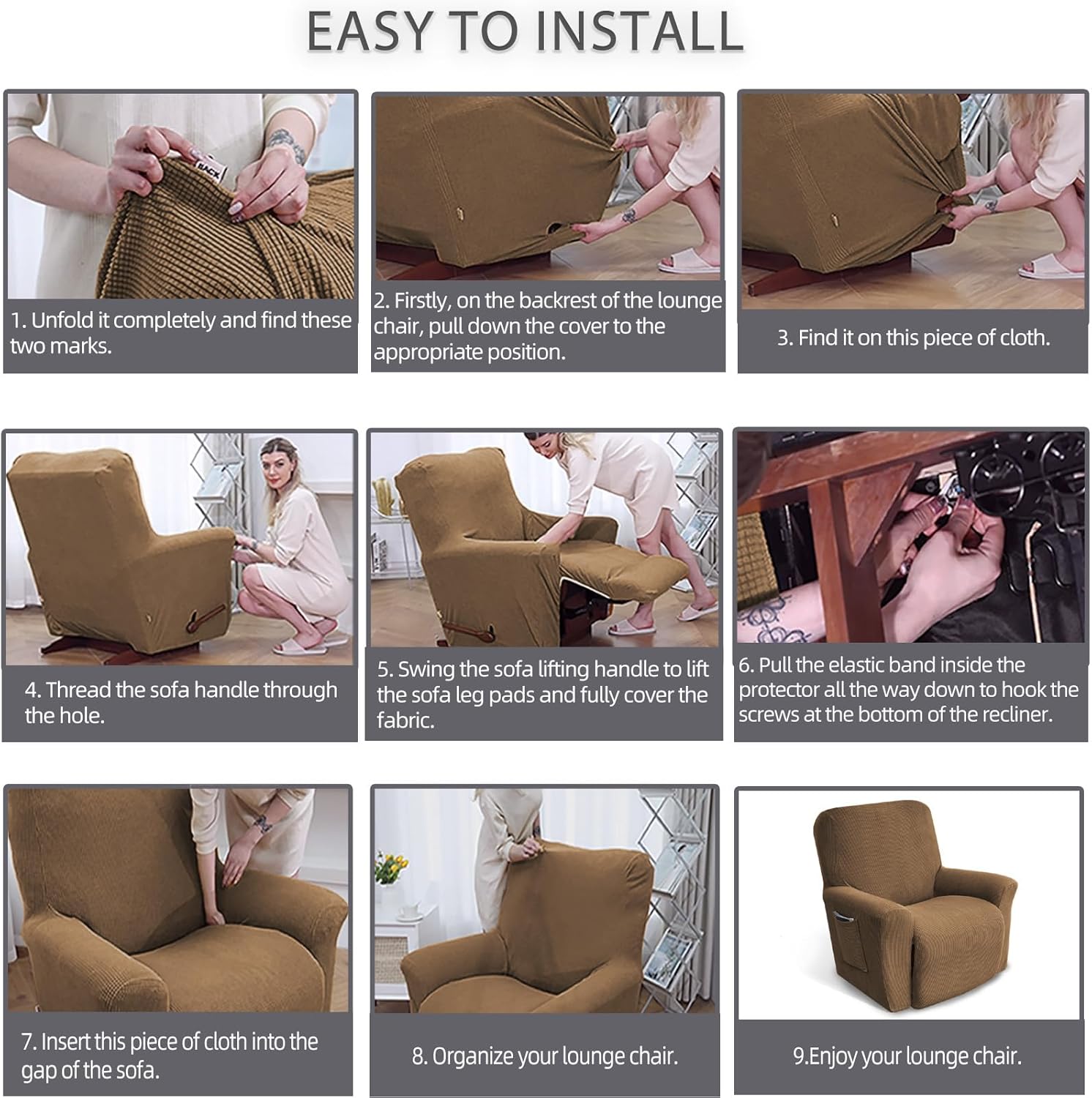 EASY TO INSTALL

BACK

1. Unfold it completely and find these two marks.

2. Firstly, on the backrest of the lounge chair, pull down the cover to the appropriate position.

3. Find it on this piece of cloth.

4. Thread the sofa handle through the hole.

5. Swing the sofa lifting handle to lift the sofa leg pads and fully cover the fabric.

6. Pull the elastic band inside the protector all the way down to hook the screws at the bottom of the recliner.

7. Insert this piece of cloth into the gap of the sofa.

8. Organize your lounge chair.

9.Enjoy your lounge chair.