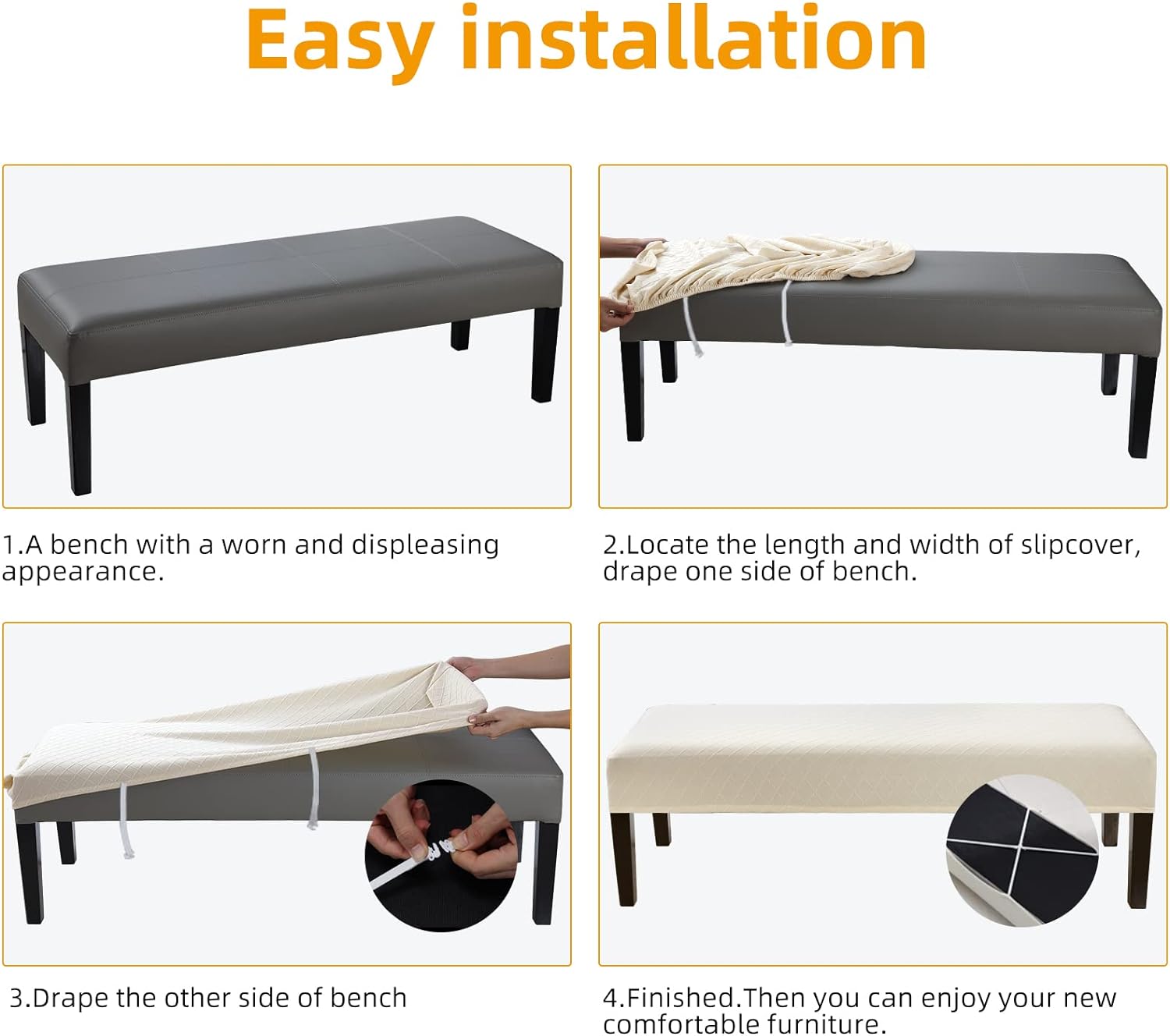 Easy installation

1.A bench with a worn and displeasing appearance.

2.Locate the length and width of slipcover, drape one side of bench.

3.Drape the other side of bench

4.Finished.Then you can enjoy your new comfortable furniture.