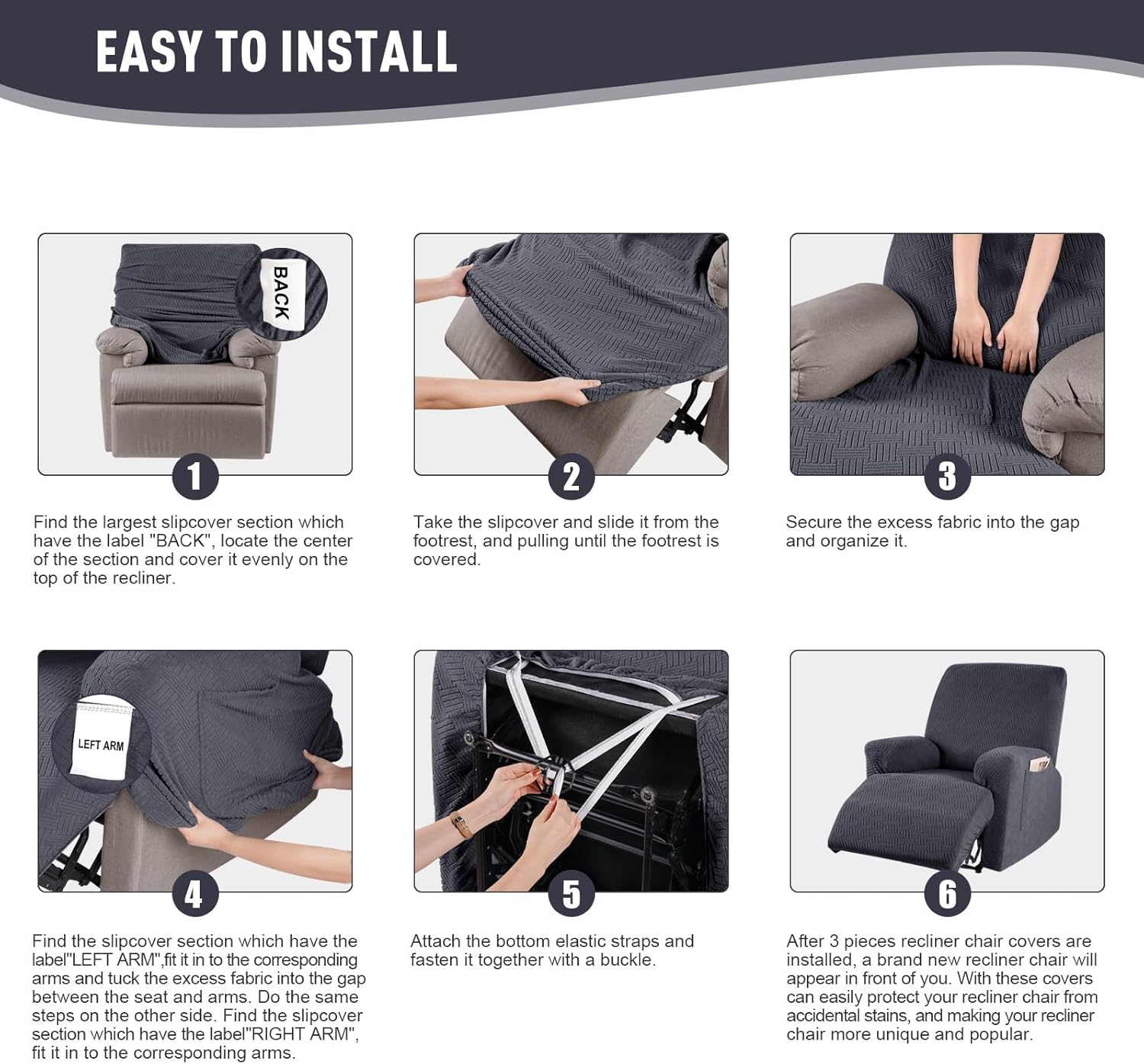 EASY TO INSTALL

BACK

1

Find the largest slipcover section which have the label "BACK", locate the center of the section and cover it evenly on the top of the recliner.

2

Take the slipcover and slide it from the footrest, and pulling until the footrest is covered.

3

Secure the excess fabric into the gap and organize it.

LEFT ARM

4

Find the slipcover section which have the label"LEFT ARM",fit it in to the corresponding arms and tuck the excess fabric into the gap between the seat and arms. Do the same steps on the other side. Find the slipcover section which have the label"RIGHT ARM", fit it in to the corresponding arms.

5

Attach the bottom elastic straps and fasten it together with a buckle.

6

After 3 pieces recliner chair covers are installed, a brand new recliner chair will appear in front of you. With these covers can easily protect your recliner chair from accidental stains, and making your recliner chair more unique and popular.