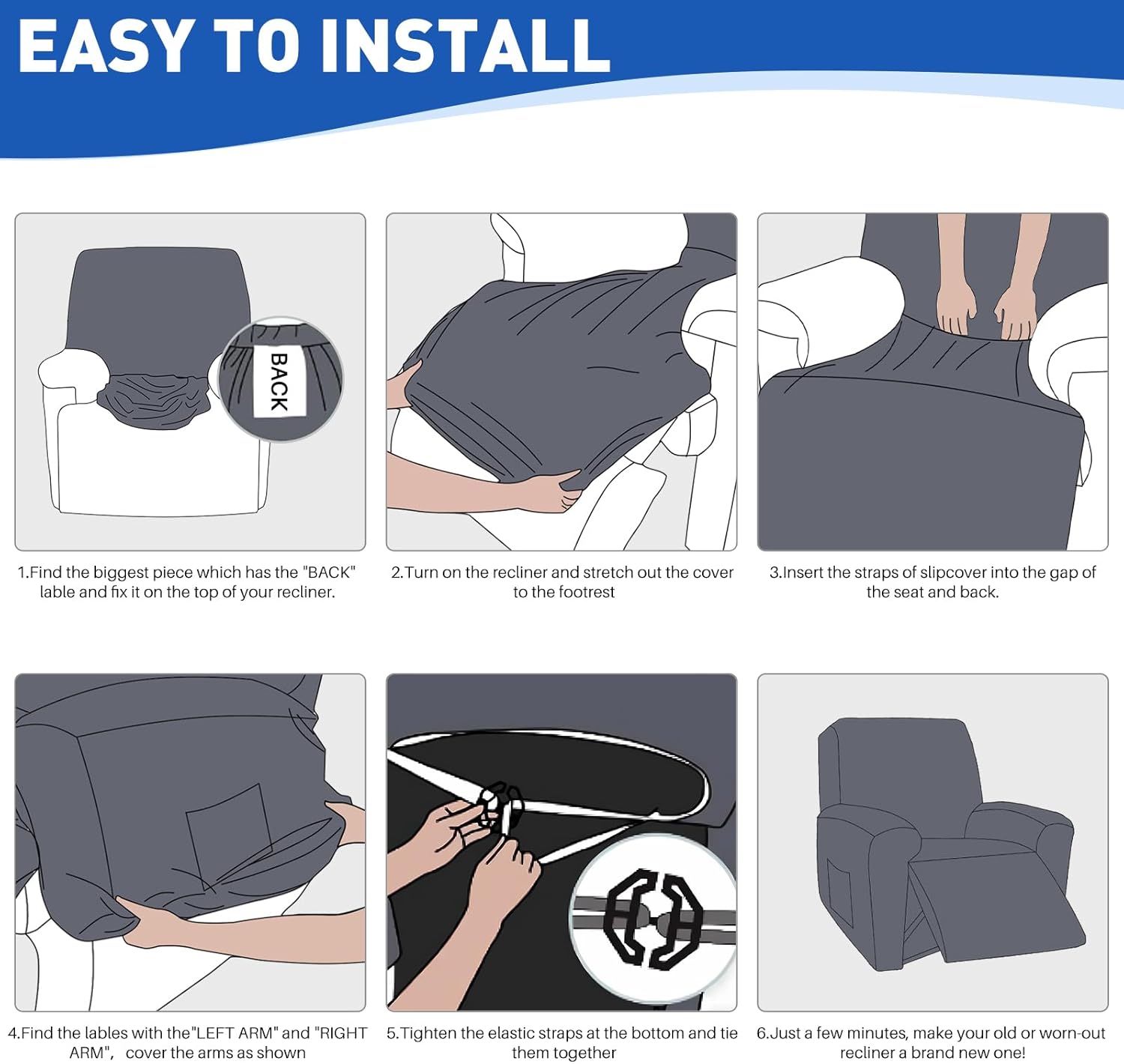 EASY TO INSTALL

BACK

1.Find the biggest piece which has the "BACK" lable and fix it on the top of your recliner.

2.Turn on the recliner and stretch out the cover to the footrest

3.Insert the straps of slipcover into the gap of the seat and back.

4.Find the lables with the"LEFT ARM" and "RIGHT ARM"， cover the arms as shown

5.Tighten the elastic straps at the bottom and tie them together

6.Just a few minutes, make your old or worn-out recliner a brand new one!